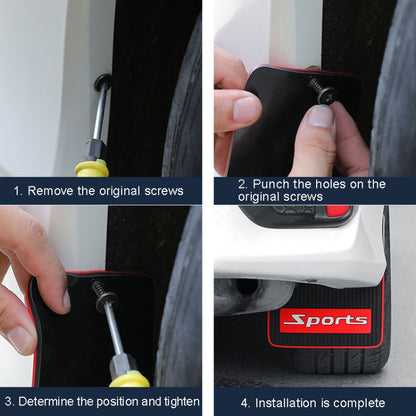 1. Remove the original screws

2. Punch the holes on the original screws

3. Determine the position and tighten

Sports

4. Installation is complete