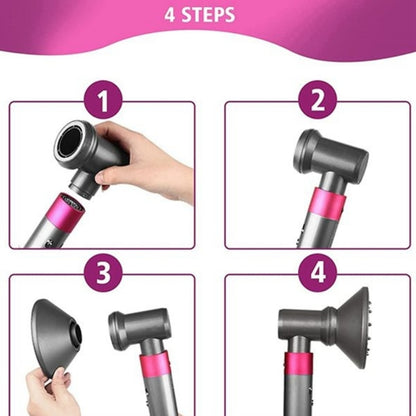 4 STEPS

1

2

3

4