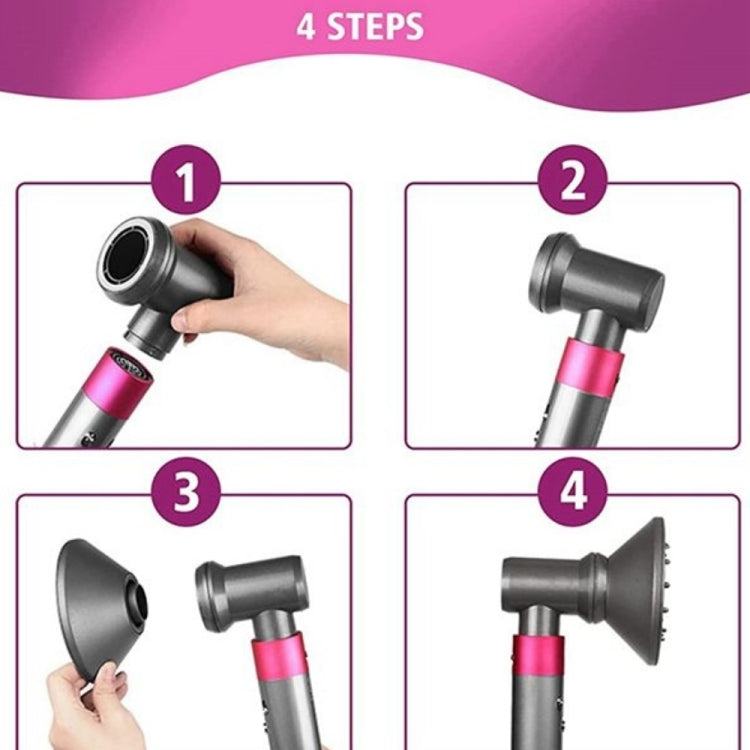 4 STEPS

1

2

3

4