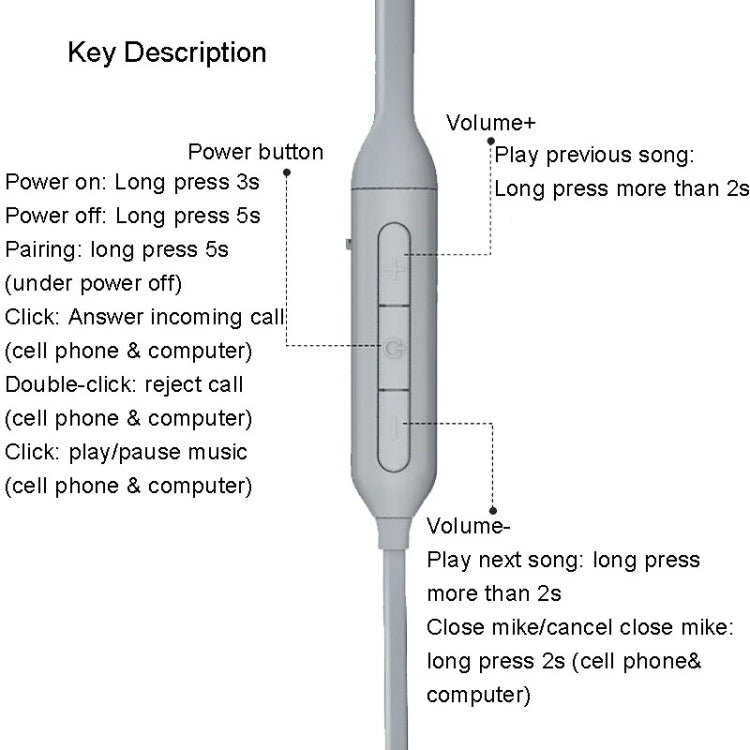 Key Description

Power button
Power on: Long press 3s
Power off: Long press 5s
Pairing: long press 5s (under power off)
Click: Answer incoming call (cell phone & computer)
Double-click: reject call (cell phone & computer)
Click: play/pause music (cell phone & computer)

Volume+
Play previous song:
Long press more than 2s

+

−

Volume-
Play next song: long press more than 2s
Close mike/cancel close mike: long press 2s (cell phone& computer)