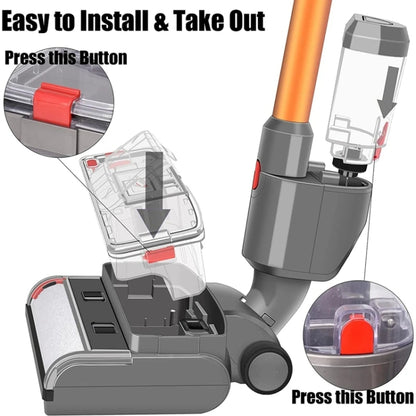 Easy to Install & Take Out

Press this Button

Press this Button