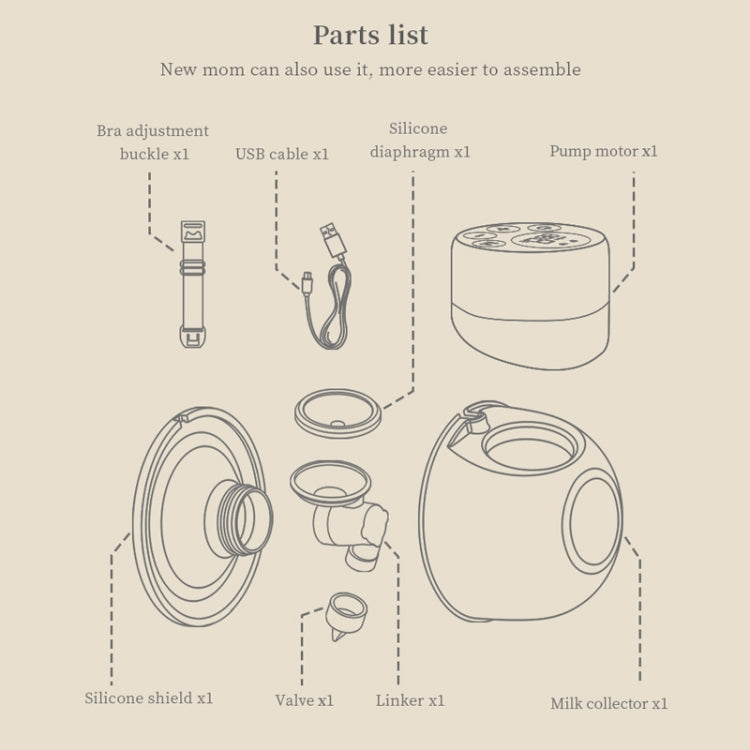 Parts list

New mom can also use it, more easier to assemble

Bra adjustment buckle x1

USB cable x1

Silicone diaphragm x1

Pump motor x1

Silicone shield x1

Valve x1

Linker x1

Milk collector x1