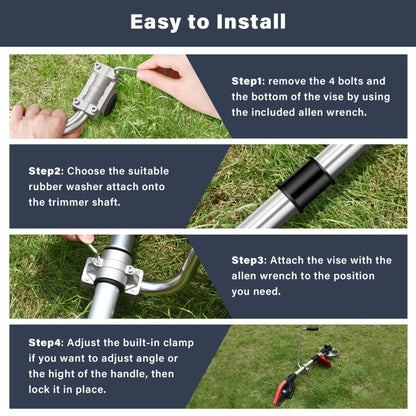 Easy to Install

Step1: remove the 4 bolts and the bottom of the vise by using the included allen wrench.

Step2: Choose the suitable rubber washer attach onto the trimmer shaft.

Step3: Attach the vise with the allen wrench to the position you need.

Step4: Adjust the built-in clamp if you want to adjust angle or the hight of the handle, then lock it in place.