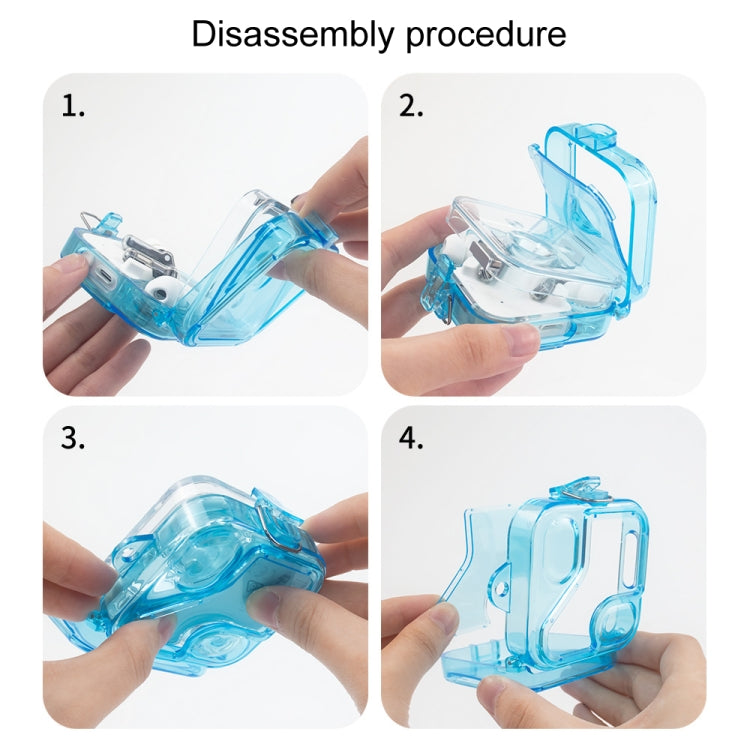 Disassembly procedure

1.

2.

3.

4.