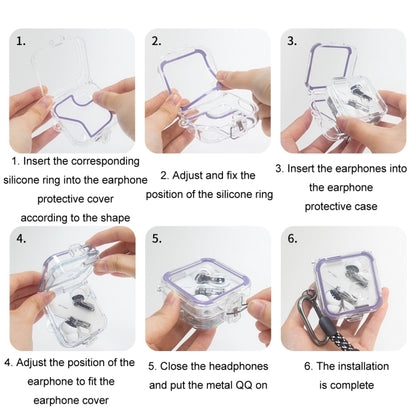 1.

2.

3.

1. Insert the corresponding silicone ring into the earphone protective cover according to the shape

2. Adjust and fix the position of the silicone ring

3. Insert the earphones into the earphone protective case

4.

5.

6.

4. Adjust the position of the earphone to fit the earphone cover

5. Close the headphones and put the metal QQ on

6. The installation is complete