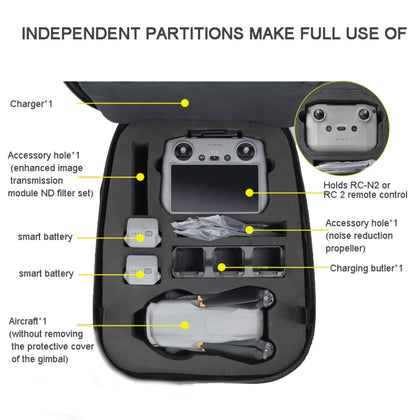 INDEPENDENT PARTITIONS MAKE FULL USE OF

Charger*1

Accessory hole*1 (enhanced image transmission module ND filter set)

smart battery

smart battery

Aircraft*1 (without removing the protective cover of the gimbal)

Holds RC-N2 or RC 2 remote control

Accessory hole*1 (noise reduction propeller)

Charging butler*1