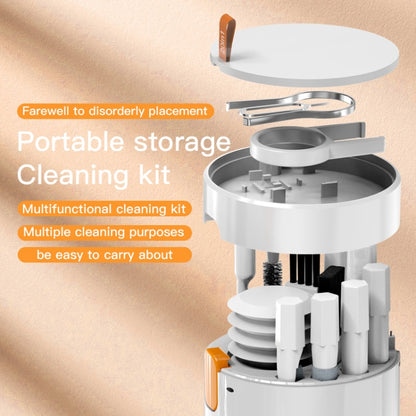 Farewell to disorderly placement

Portable storage Cleaning kit

Multifunctional cleaning kit

Multiple cleaning purposes

be easy to carry about