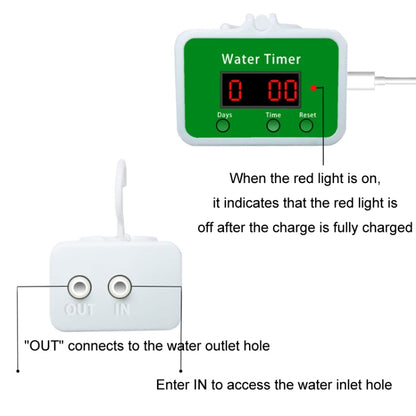 Water Timer

0 00

Days Time Reset

When the red light is on, it indicates that the red light is off after the charge is fully charged

OUT IN

"OUT" connects to the water outlet hole

Enter IN to access the water inlet hole