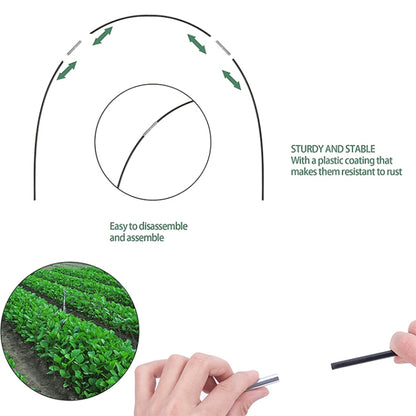 STURDY AND STABLE
With a plastic coating that makes them resistant to rust

Easy to disassemble and assemble