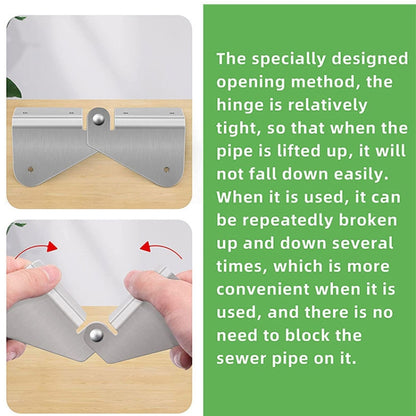 The specially designed opening method, the hinge is relatively tight, so that when the pipe is lifted up, it will not fall down easily. When it is used, it can be repeatedly broken up and down several times, which is more convenient when it is used, and there is no need to block the sewer pipe on it.