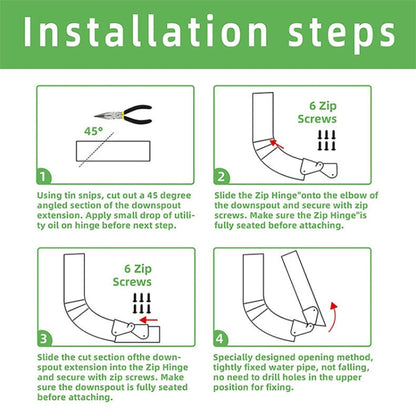 Installation steps

45°

1

Using tin snips, cut out a 45 degree angled section of the downspout extension. Apply small drop of utility oil on hinge before next step.

6 Zip Screws

2

Slide the Zip Hinge"onto the elbow of the downspout and secure with zip screws. Make sure the Zip Hinge"is fully seated before attaching.

6 Zip Screws

3

Slide the cut section ofthe downspout extension into the Zip Hinge and secure with zip screws. Make sure the downspout is fully seated before attaching.

4

Specially designed opening method, tightly fixed water pipe, not falling, no need to drill holes in the upper position for fixing.