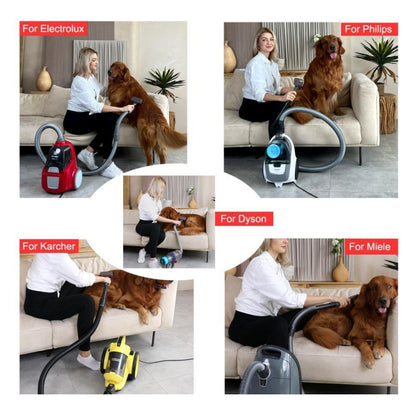 For Electrolux

For Philips

For Dyson

For Karcher

For Miele