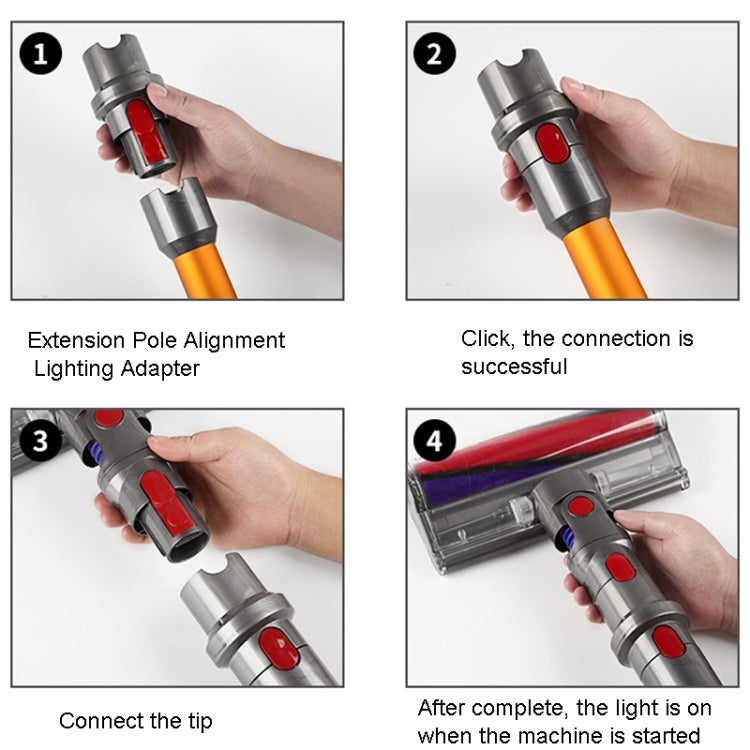 1

Extension Pole Alignment Lighting Adapter

2

Click, the connection is successful

3

Connect the tip

4

After complete, the light is on when the machine is started