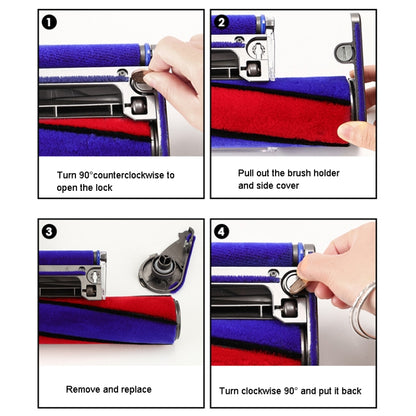 1

Turn 90°counterclockwise to open the lock

2

Pull out the brush holder and side cover

3

Remove and replace

4

Turn clockwise 90° and put it back