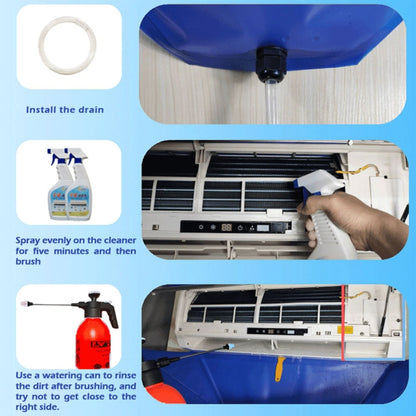 Install the drain

Spray evenly on the cleaner for five minutes and then brush

Use a watering can to rinse the dirt after brushing, and try not to get close to the right side.