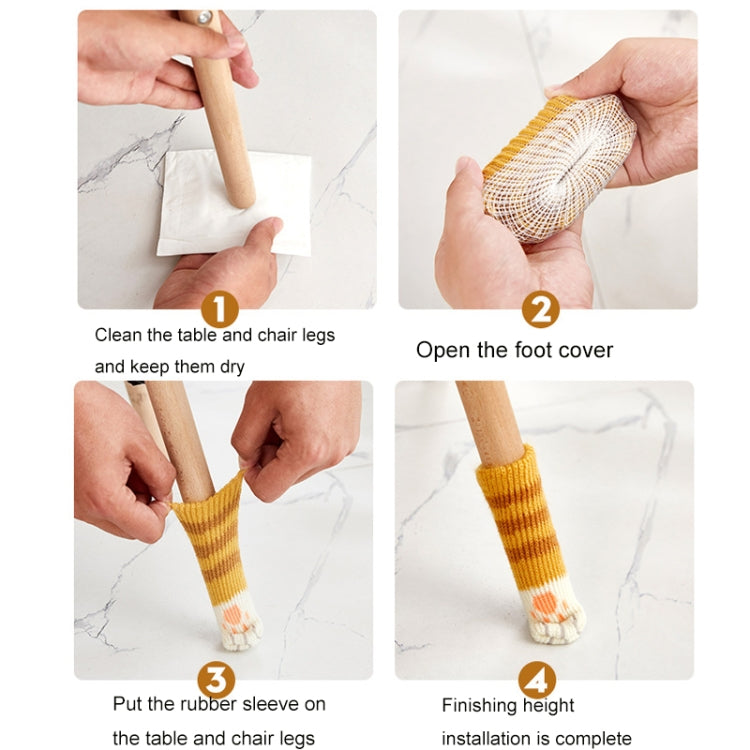 1
Clean the table and chair legs and keep them dry

2
Open the foot cover

3
Put the rubber sleeve on the table and chair legs

4
Finishing height installation is complete