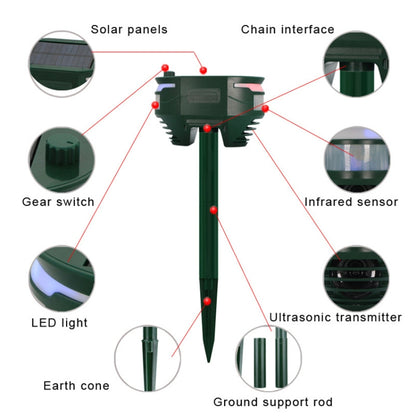 Solar panels

Chain interface

Gear switch

Infrared sensor

LED light

Ultrasonic transmitter

Earth cone

Ground support rod