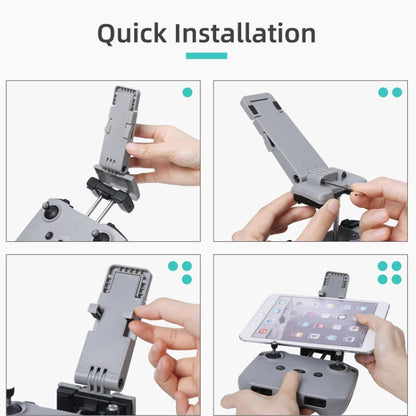 Quick Installation