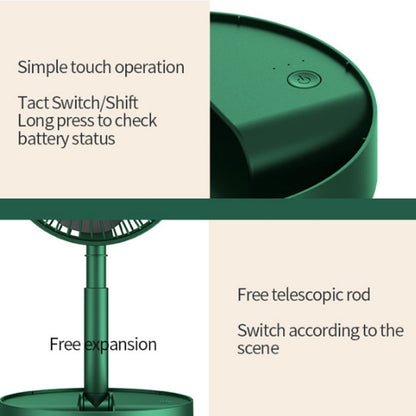 Simple touch operation

Tact Switch/Shift
Long press to check battery status

Free expansion

Free telescopic rod

Switch according to the scene