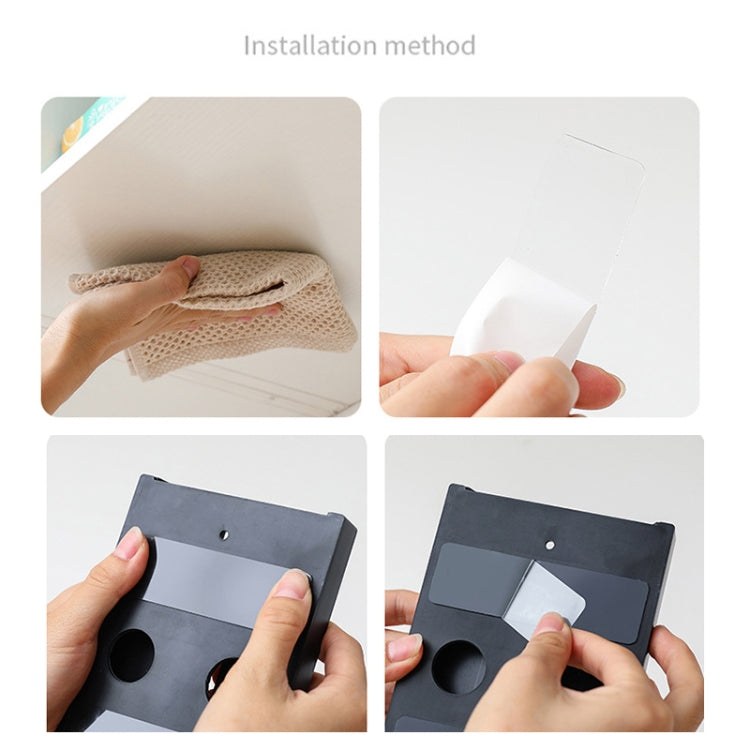 Installation method