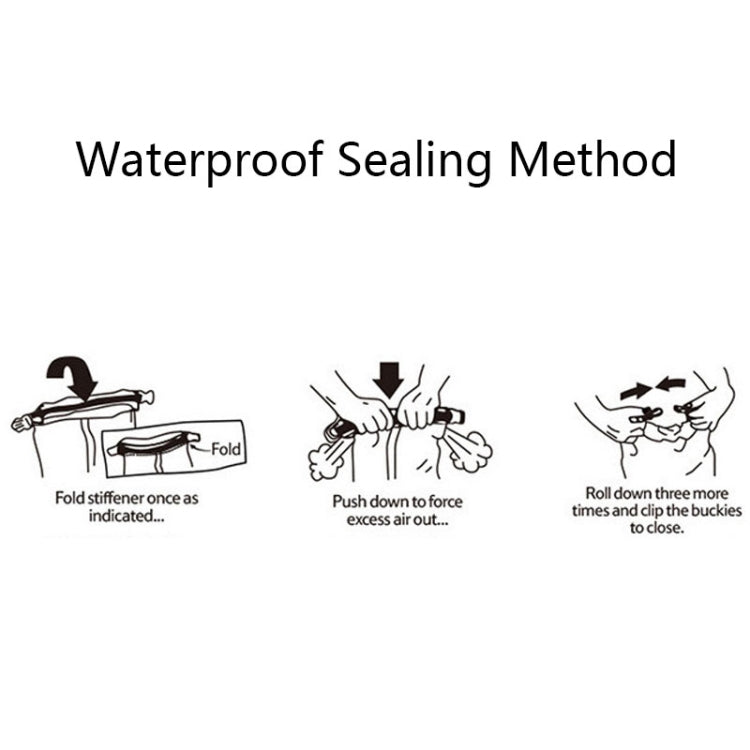 Waterproof Sealing Method

Fold

Fold stiffener once as indicated...

Push down to force excess air out...

Roll down three more times and clip the buckies to close.