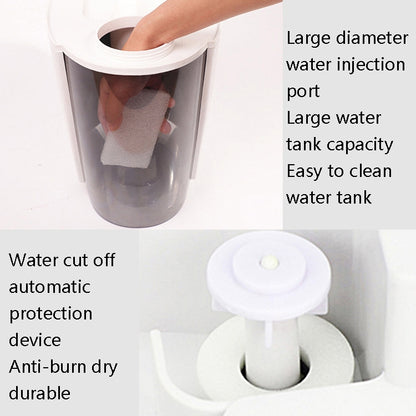 Large diameter water injection port
Large water tank capacity
Easy to clean water tank

Water cut off automatic protection device
Anti-burn dry durable