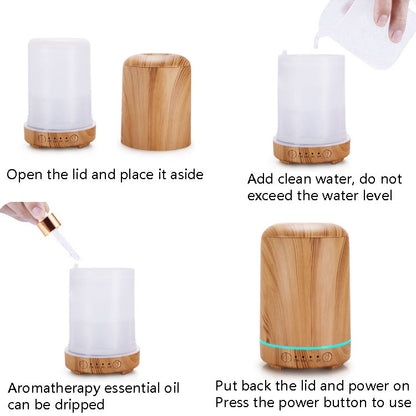 Open the lid and place it aside

Add clean water, do not exceed the water level

Aromatherapy essential oil can be dripped

Put back the lid and power on
Press the power button to use