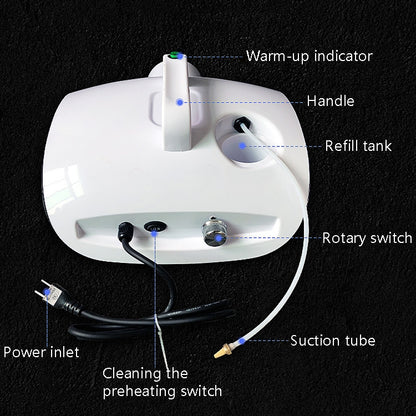 Warm-up indicator

Handle

Refill tank

Rotary switch

Suction tube

Power inlet

Cleaning the preheating switch