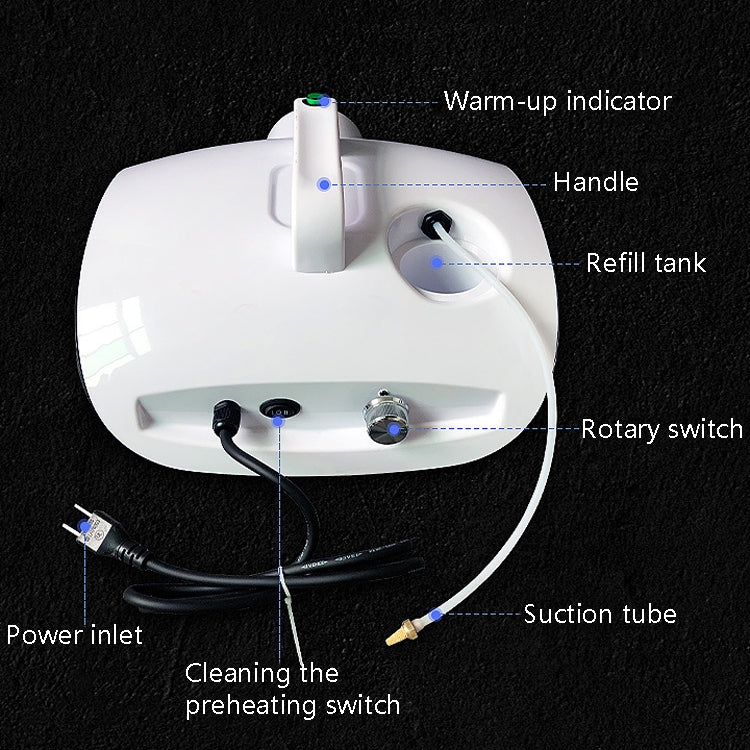 Warm-up indicator

Handle

Refill tank

Rotary switch

Suction tube

Power inlet

Cleaning the preheating switch