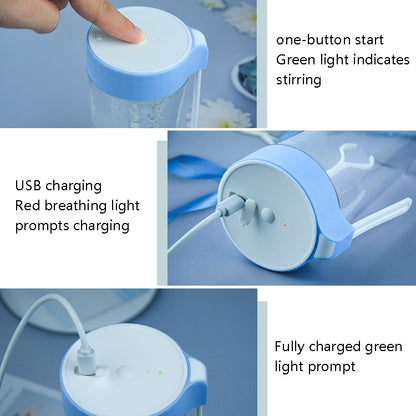 one-button start
Green light indicates stirring

USB charging
Red breathing light prompts charging

Fully charged green light prompt