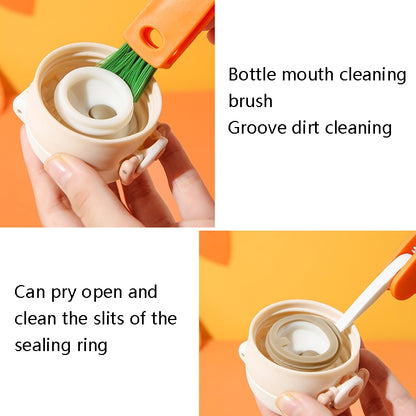 Bottle mouth cleaning brush
Groove dirt cleaning

Can pry open and clean the slits of the sealing ring