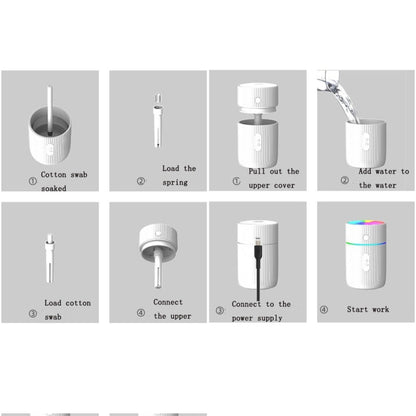 ① Cotton swab soaked

② Load the spring

① Pull out the upper cover

② Add water to the water

③ Load cotton swab

④ Connect the upper

③ Connect to the power supply

④ Start work