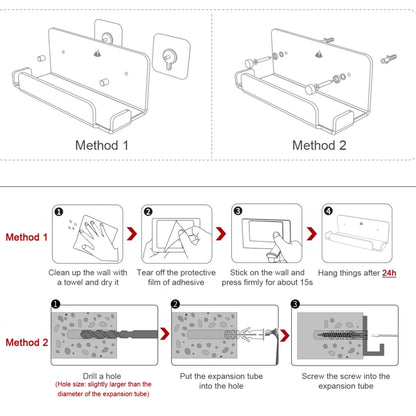 Method 1

Method 2

Method 1

1
Clean up the wall with a towel and dry it

2
Tear off the protective film of adhesive

3
Stick on the wall and press firmly for about 15s

4
Hang things after 24h

Method 2

1
Drill a hole
(Hole size: slightly larger than the diameter of the expansion tube)

2
Put the expansion tube into the hole

3
Screw the screw into the expansion tube