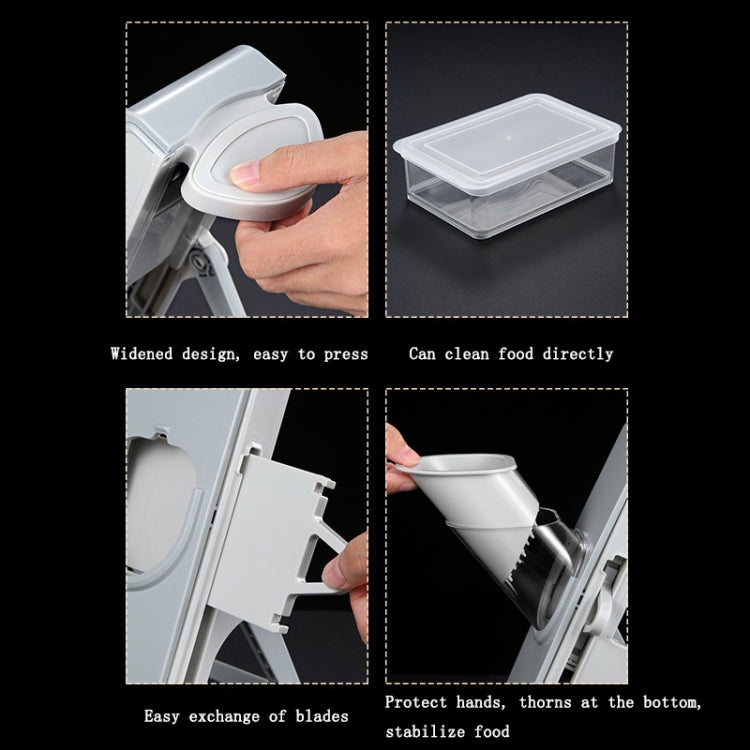 Widened design, easy to press

Can clean food directly

Easy exchange of blades

Protect hands, thorns at the bottom, stabilize food