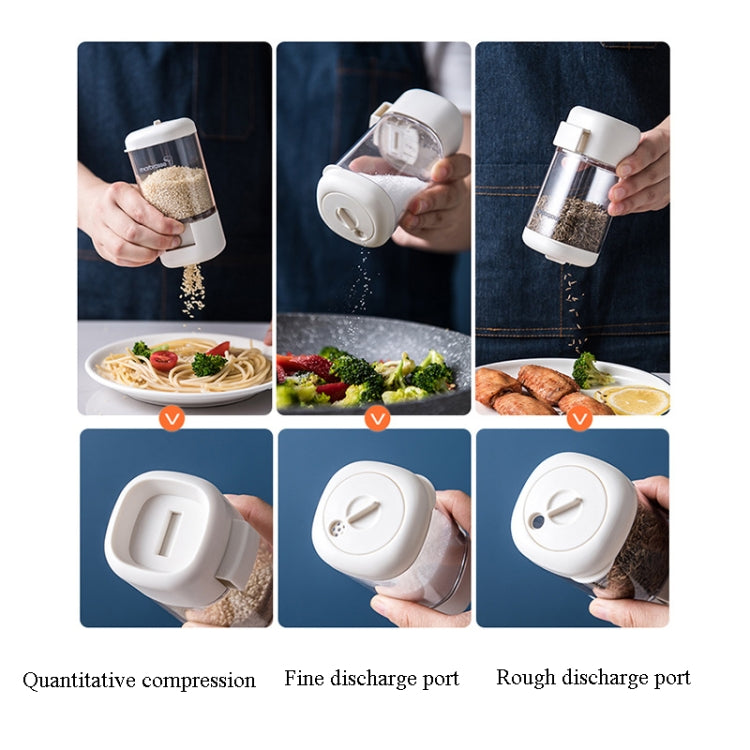 Quantitative compression

Fine discharge port

Rough discharge port