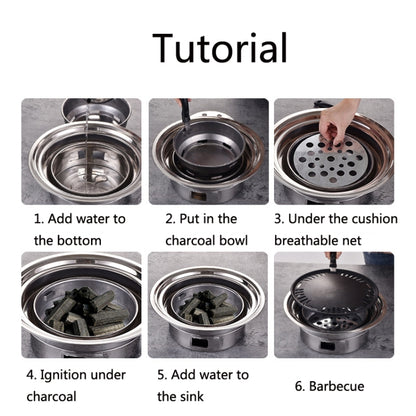 Tutorial

1. Add water to the bottom

2. Put in the charcoal bowl

3. Under the cushion breathable net

4. Ignition under charcoal

5. Add water to the sink

6. Barbecue