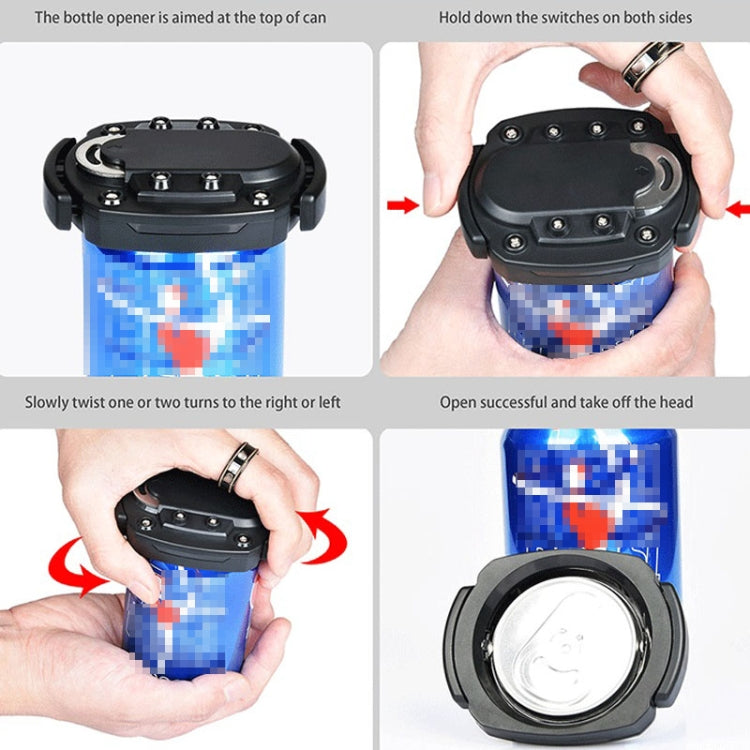 The bottle opener is aimed at the top of can

Hold down the switches on both sides

Slowly twist one or two turns to the right or left

Open successful and take off the head