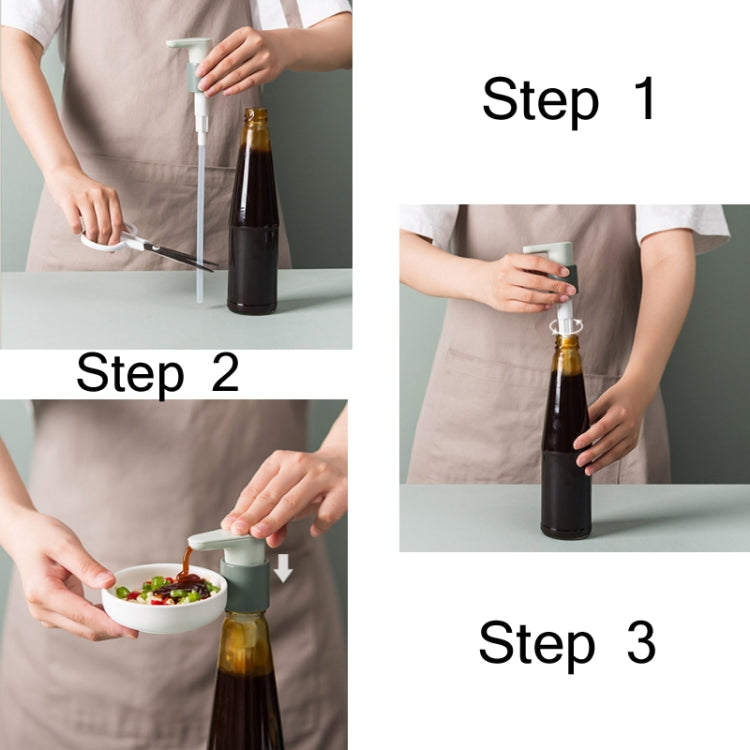 Step 1

Step 2

Step 3