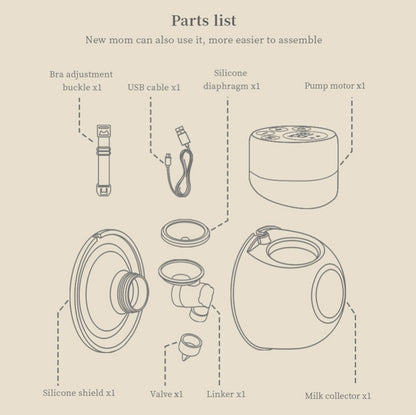 Parts list
New mom can also use it, more easier to assemble

Bra adjustment buckle x1

USB cable x1

Silicone diaphragm x1

Pump motor x1

Silicone shield x1

Valve x1

Linker x1

Milk collector x1