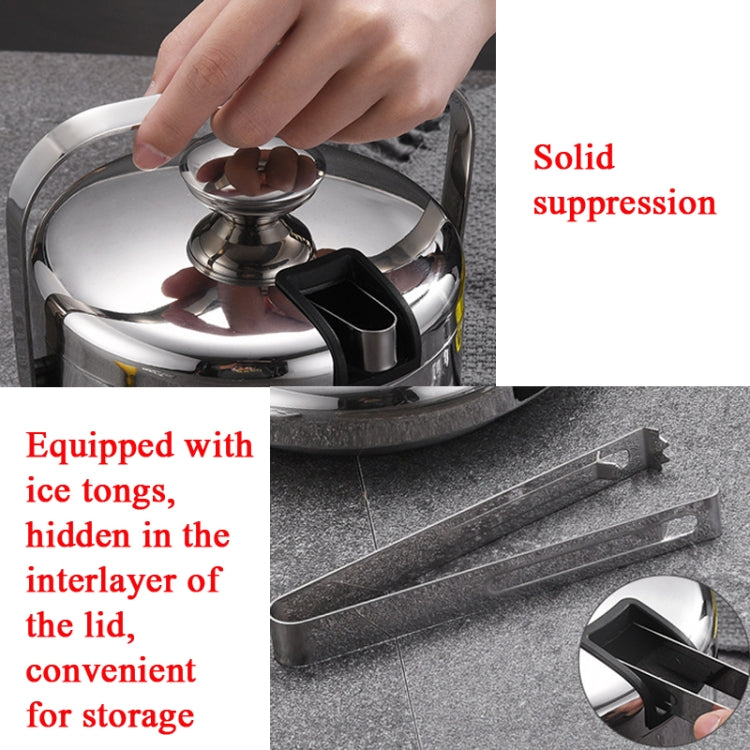 Solid suppression

Equipped with ice tongs, hidden in the interlayer of the lid, convenient for storage