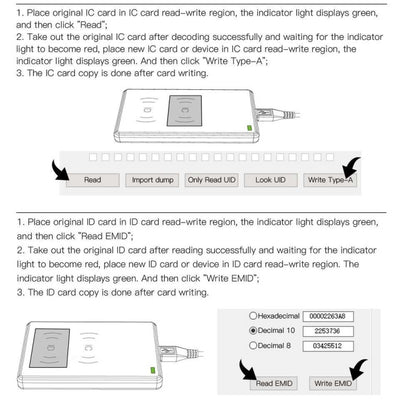 1. Place original IC card in IC card read-write region, the indicator light displays green, and then click "Read";
2. Take out the original IC card after decoding successfully and waiting for the indicator light to become red, place new IC card or device in IC card read-write region, the indicator light displays green. And then click "Write Type-A";
3. The IC card copy is done after card writing.

Read
Import dump
Only Read UID
Look UID
Write Type-A

1. Place original ID card in ID card read-write region, the indicator light displays green, and then click "Read EMID";
2. Take out the original ID card after reading successfully and waiting for the indicator light to become red, place new ID card or device in ID card read-write region. The indicator light displays green. And then click "Write EMID";
3. The ID card copy is done after card writing.

Hexadecimal 00002263A8
Decimal 10 2253736
Decimal 8 03425512
Read EMID
Write EMID