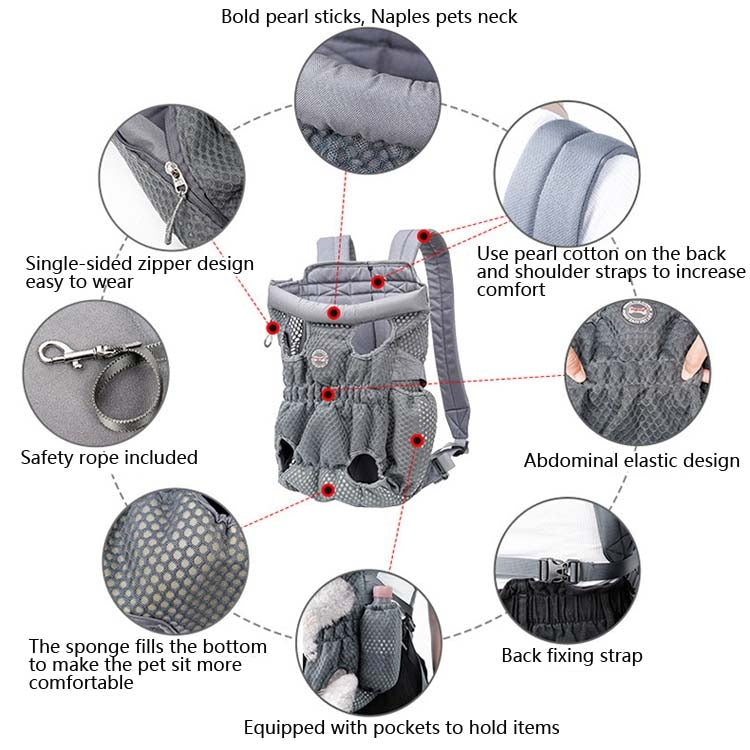 Bold pearl sticks, Naples pets neck

Single-sided zipper design easy to wear

Use pearl cotton on the back and shoulder straps to increase comfort

Safety rope included

Abdominal elastic design

The sponge fills the bottom to make the pet sit more comfortable

Back fixing strap

Equipped with pockets to hold items