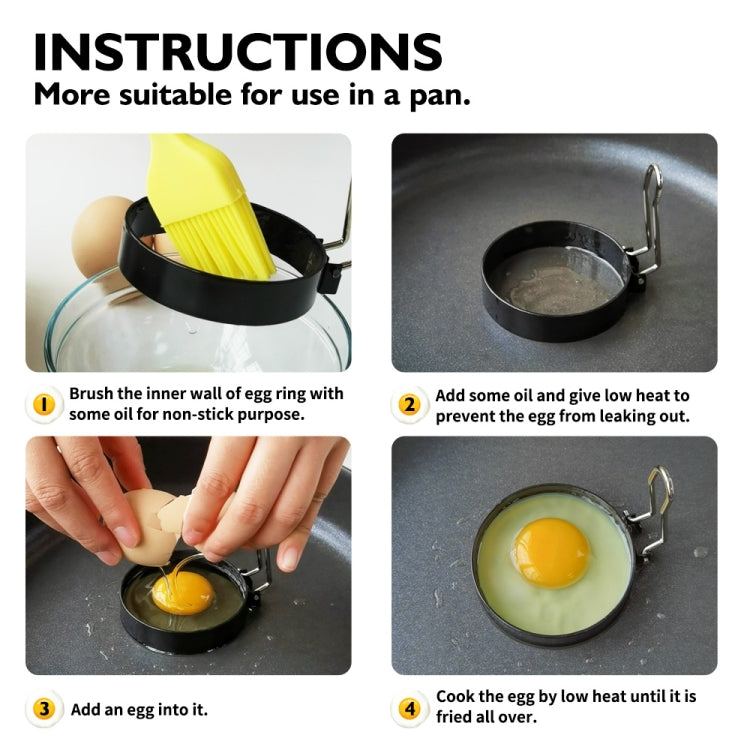 INSTRUCTIONS
More suitable for use in a pan.

1 Brush the inner wall of egg ring with some oil for non-stick purpose.

2 Add some oil and give low heat to prevent the egg from leaking out.

3 Add an egg into it.

4 Cook the egg by low heat until it is fried all over.