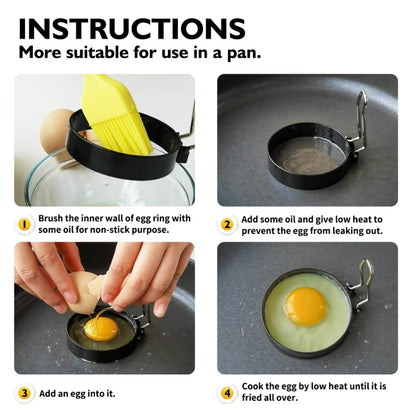 INSTRUCTIONS
More suitable for use in a pan.

1 Brush the inner wall of egg ring with some oil for non-stick purpose.

2 Add some oil and give low heat to prevent the egg from leaking out.

3 Add an egg into it.

4 Cook the egg by low heat until it is fried all over.