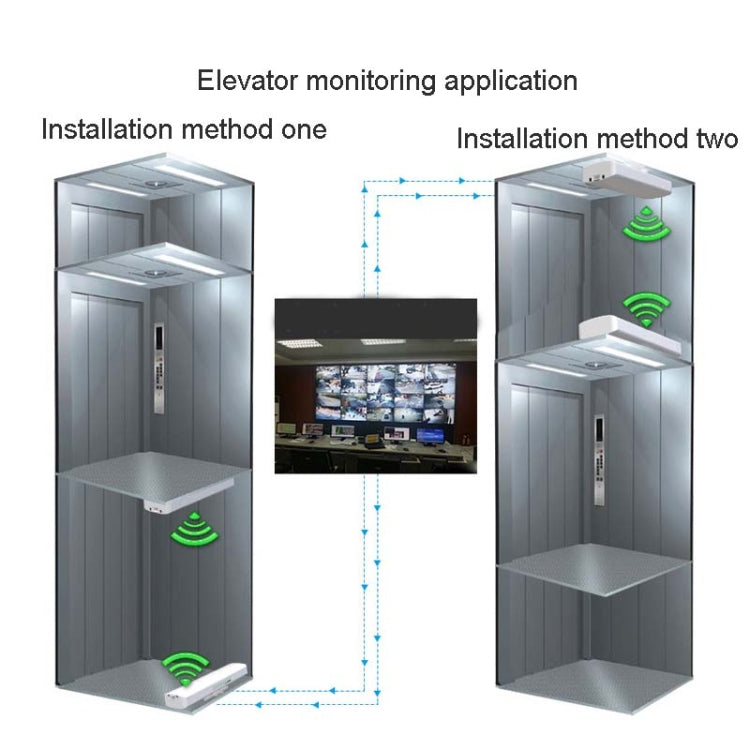 Elevator monitoring application

Installation method one

Installation method two