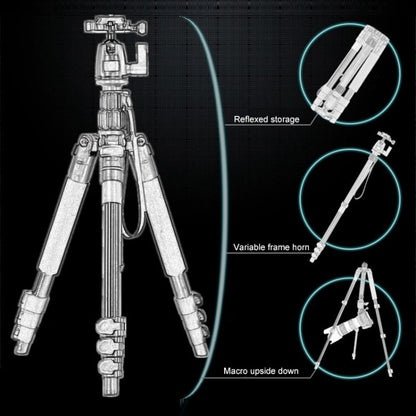 Reflexed storage

Variable frame horn

Macro upside down