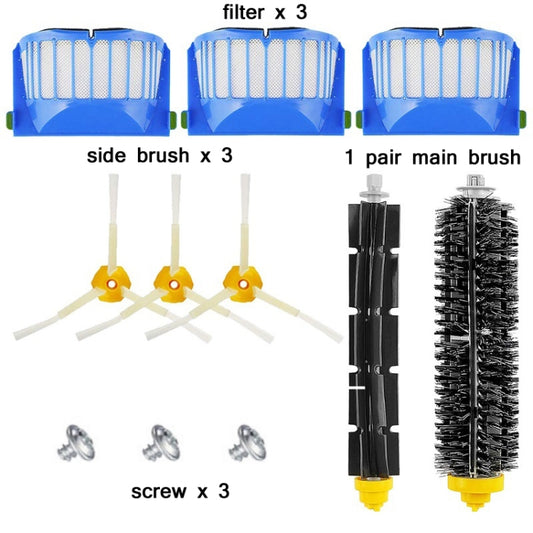 filter x 3

side brush x 3

1 pair main brush

screw x 3