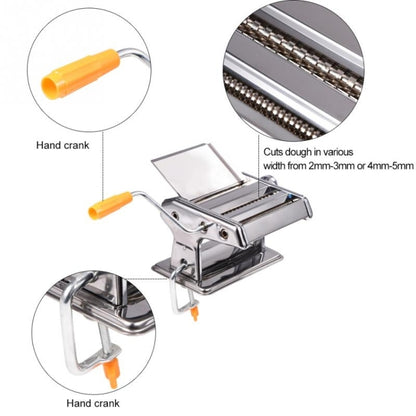 Hand crank

Cuts dough in various width from 2mm-3mm or 4mm-5mm

Hand crank