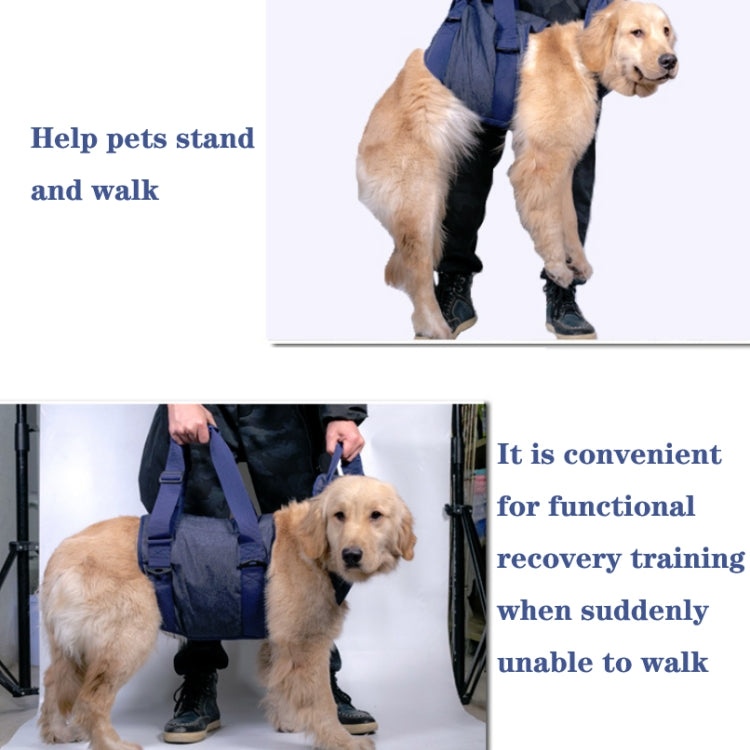 Help pets stand and walk

It is convenient for functional recovery training when suddenly unable to walk