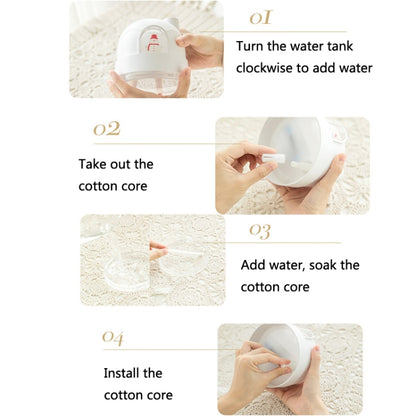 01

Turn the water tank clockwise to add water

02

Take out the cotton core

03

Add water, soak the cotton core

04

Install the cotton core